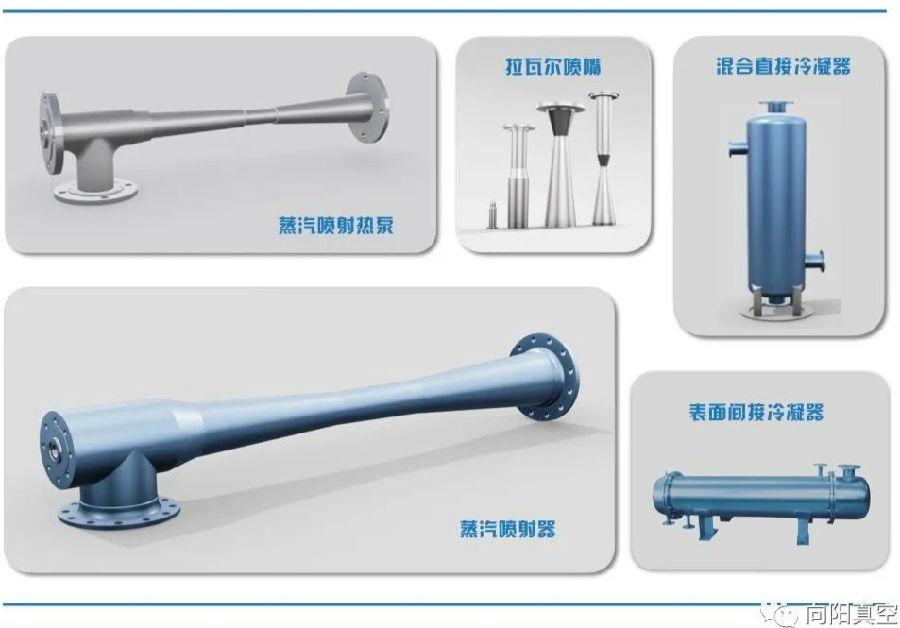 蒸汽喷射热泵

拉瓦尔喷嘴

混合直接冷凝器

蒸汽喷射器

表面间接冷凝器

向阳真空